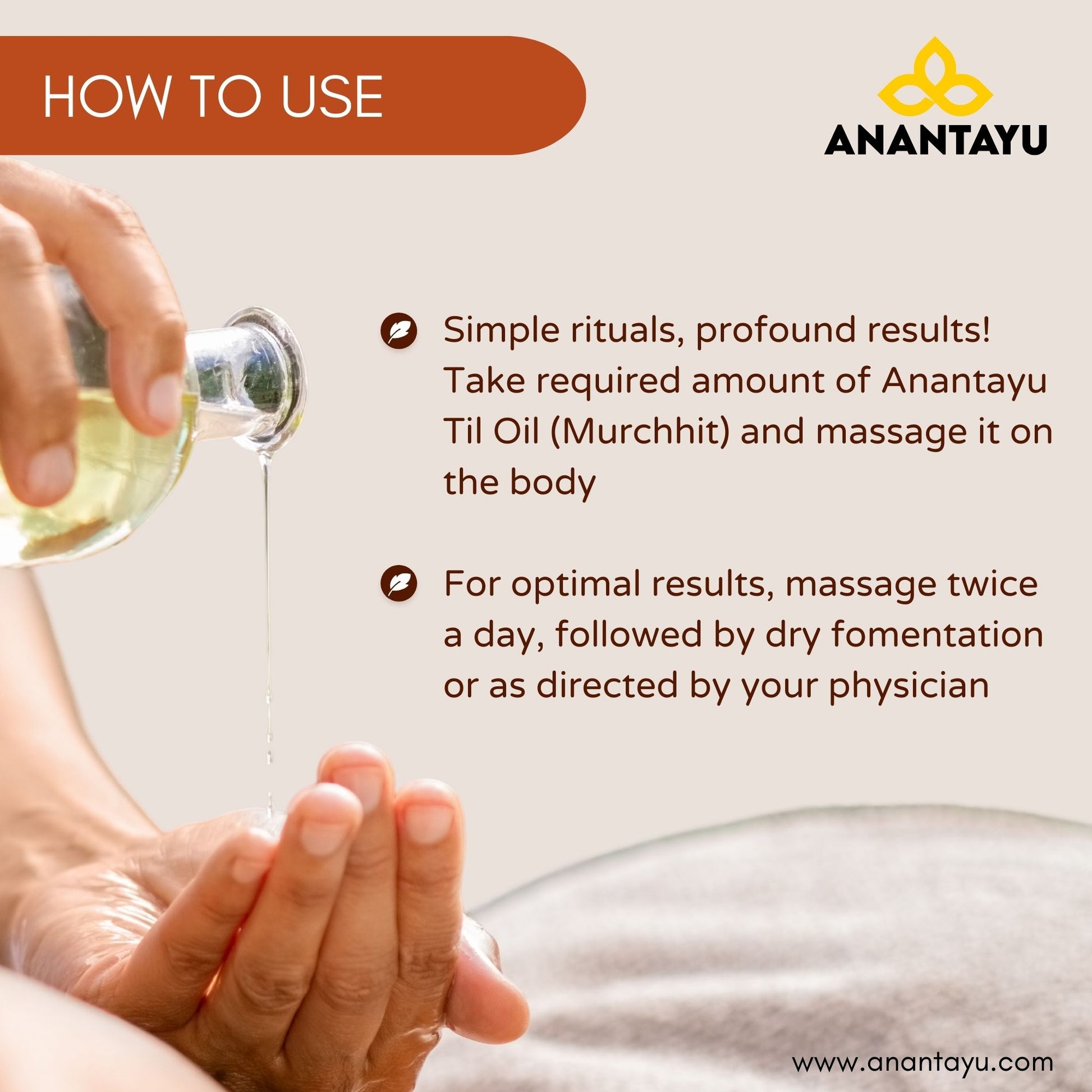 HOW TO USE

ANANTAYU

Simple rituals, profound results! Take required amount of Anantayu Til Oil (Murchhit) and massage it on the body

For optimal results, massage twice a day, followed by dry fomentation or as directed by your physician

www.anantayu.com