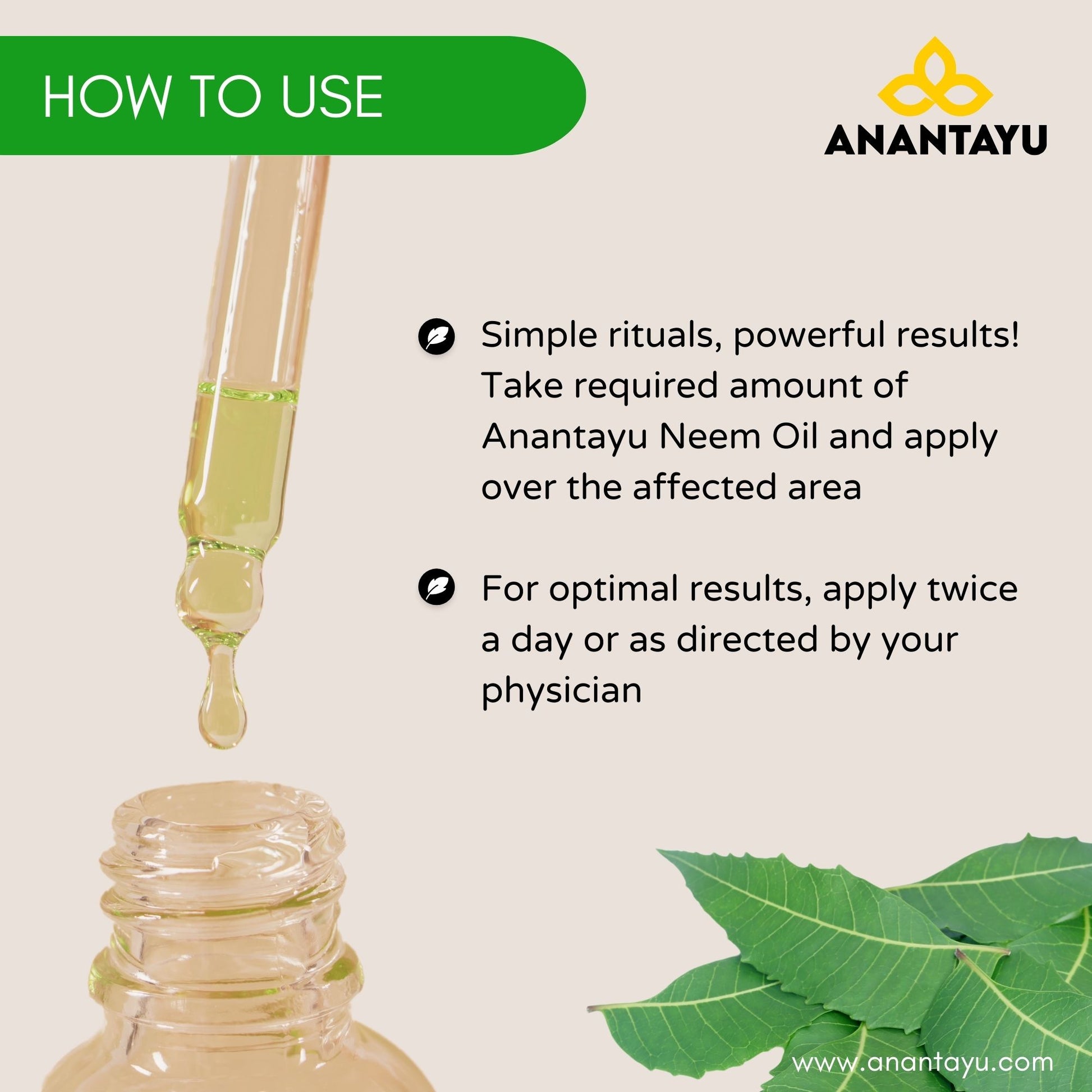 HOW TO USE

ANANTAYU

Simple rituals, powerful results! Take required amount of Anantayu Neem Oil and apply over the affected area

For optimal results, apply twice a day or as directed by your physician

www.anantayu.com