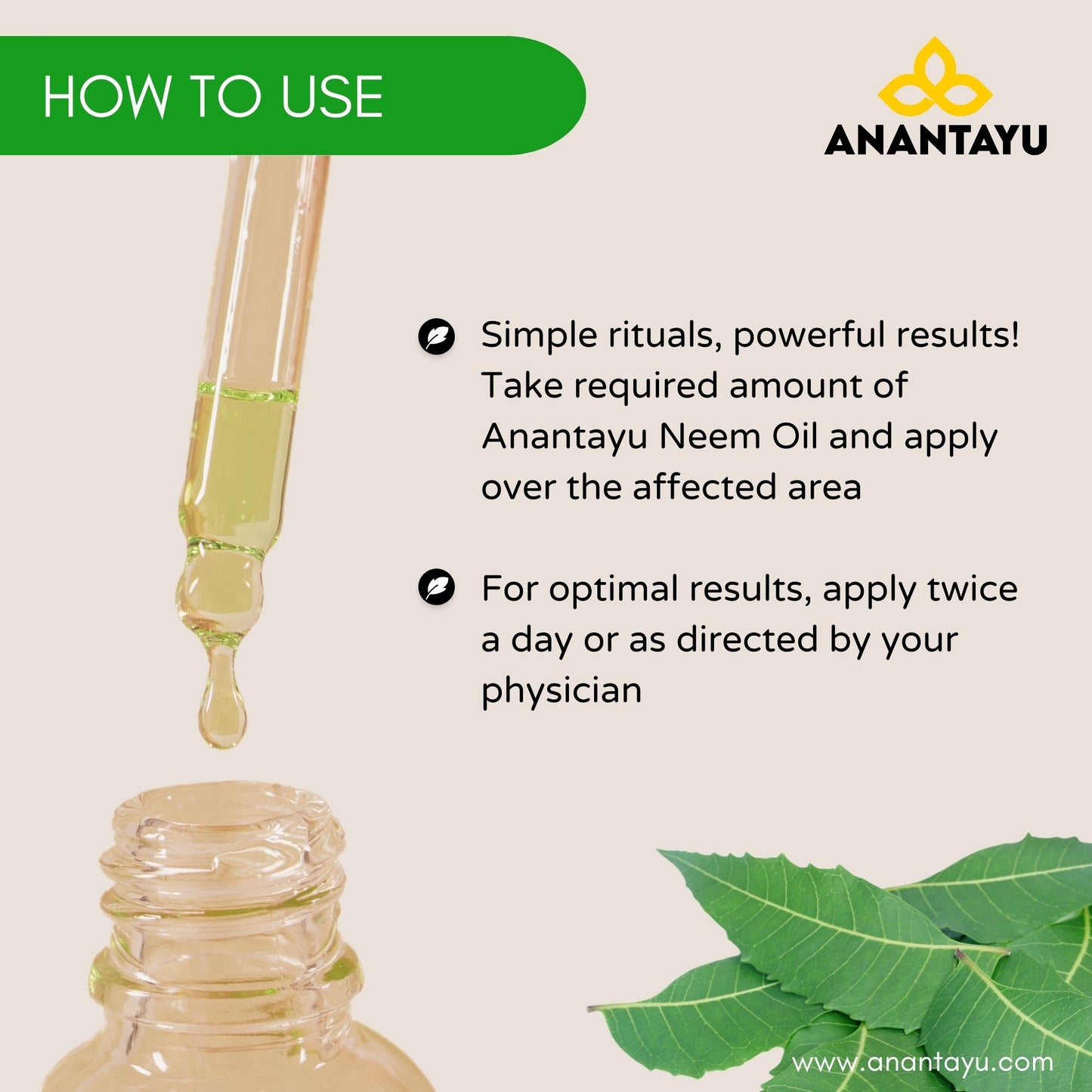 HOW TO USE

ANANTAYU

Simple rituals, powerful results! Take required amount of Anantayu Neem Oil and apply over the affected area

For optimal results, apply twice a day or as directed by your physician

www.anantayu.com