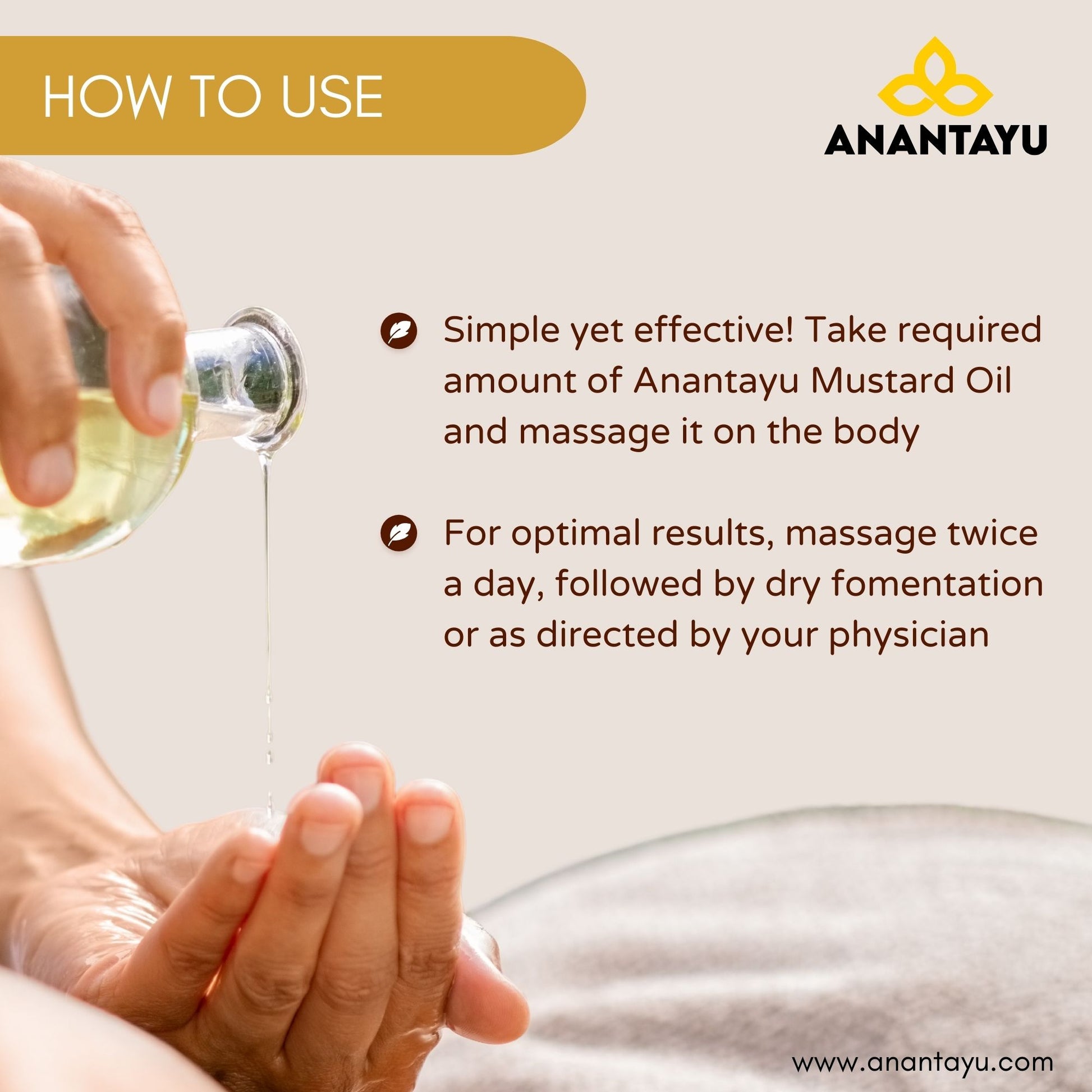 HOW TO USE

ANANTAYU

Simple yet effective! Take required amount of Anantayu Mustard Oil and massage it on the body

For optimal results, massage twice a day, followed by dry fomentation or as directed by your physician

www.anantayu.com