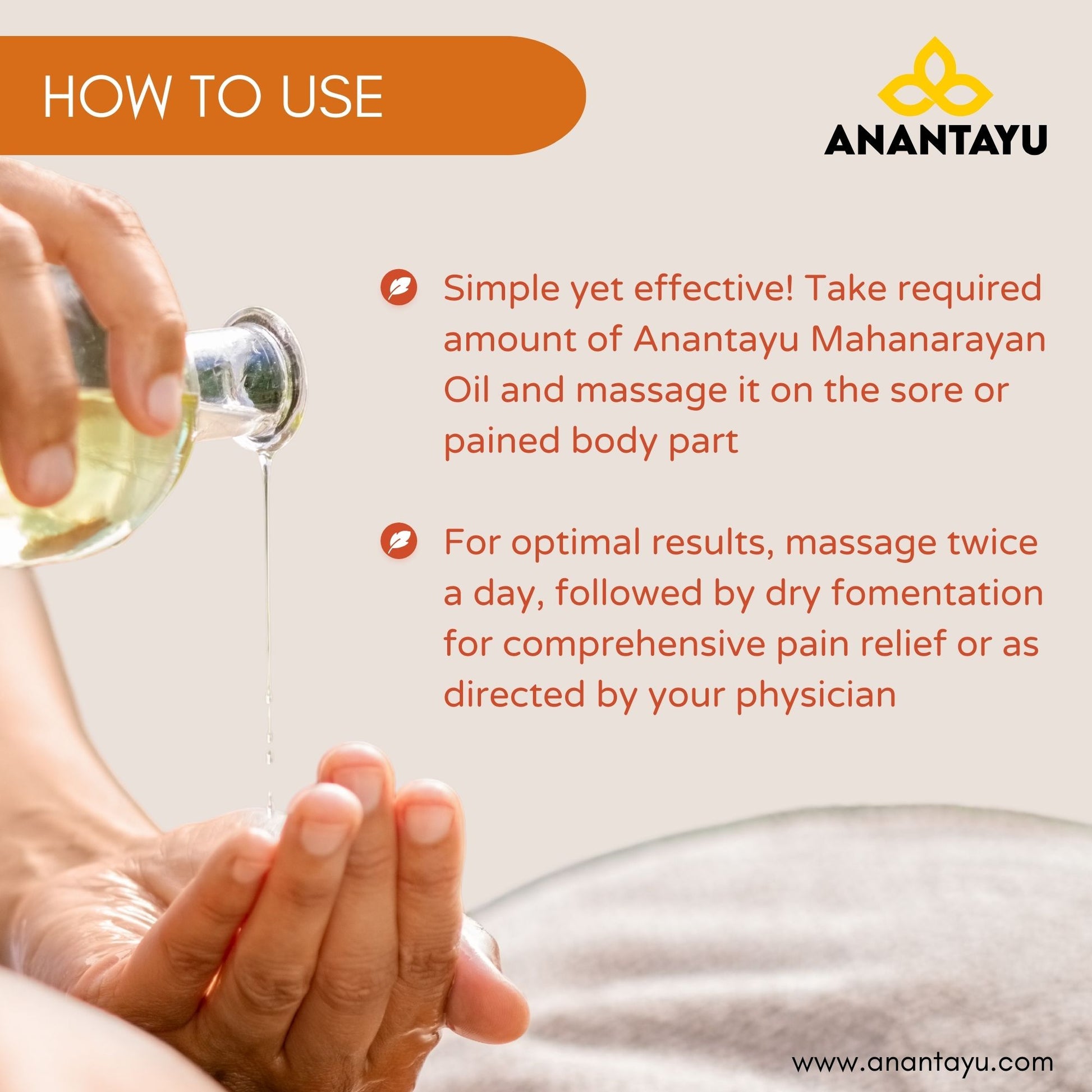 HOW TO USE

ANANTAYU

Simple yet effective! Take required amount of Anantayu Mahanarayan Oil and massage it on the sore or pained body part

For optimal results, massage twice a day, followed by dry fomentation for comprehensive pain relief or as directed by your physician

www.anantayu.com