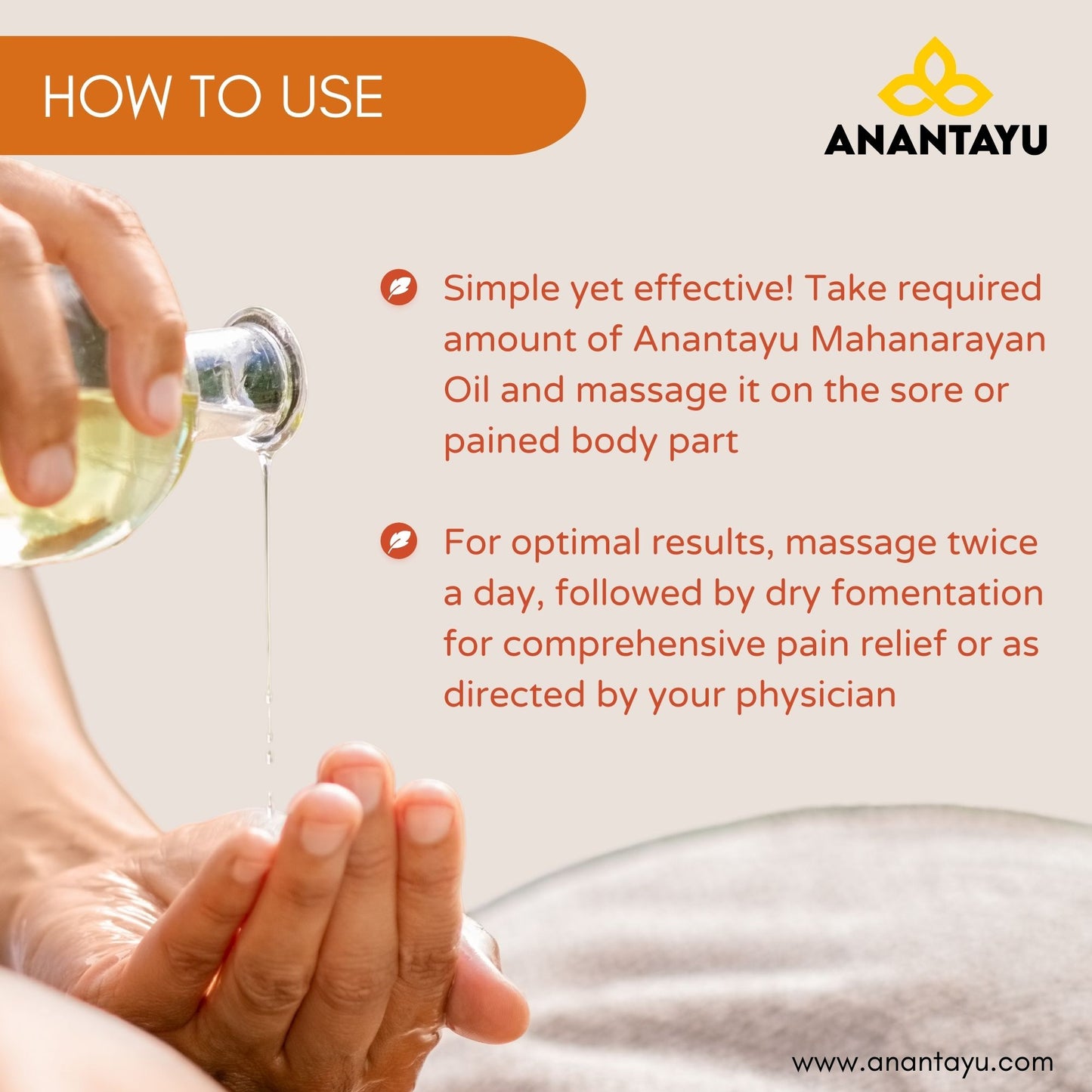 HOW TO USE

ANANTAYU

Simple yet effective! Take required amount of Anantayu Mahanarayan Oil and massage it on the sore or pained body part

For optimal results, massage twice a day, followed by dry fomentation for comprehensive pain relief or as directed by your physician

www.anantayu.com