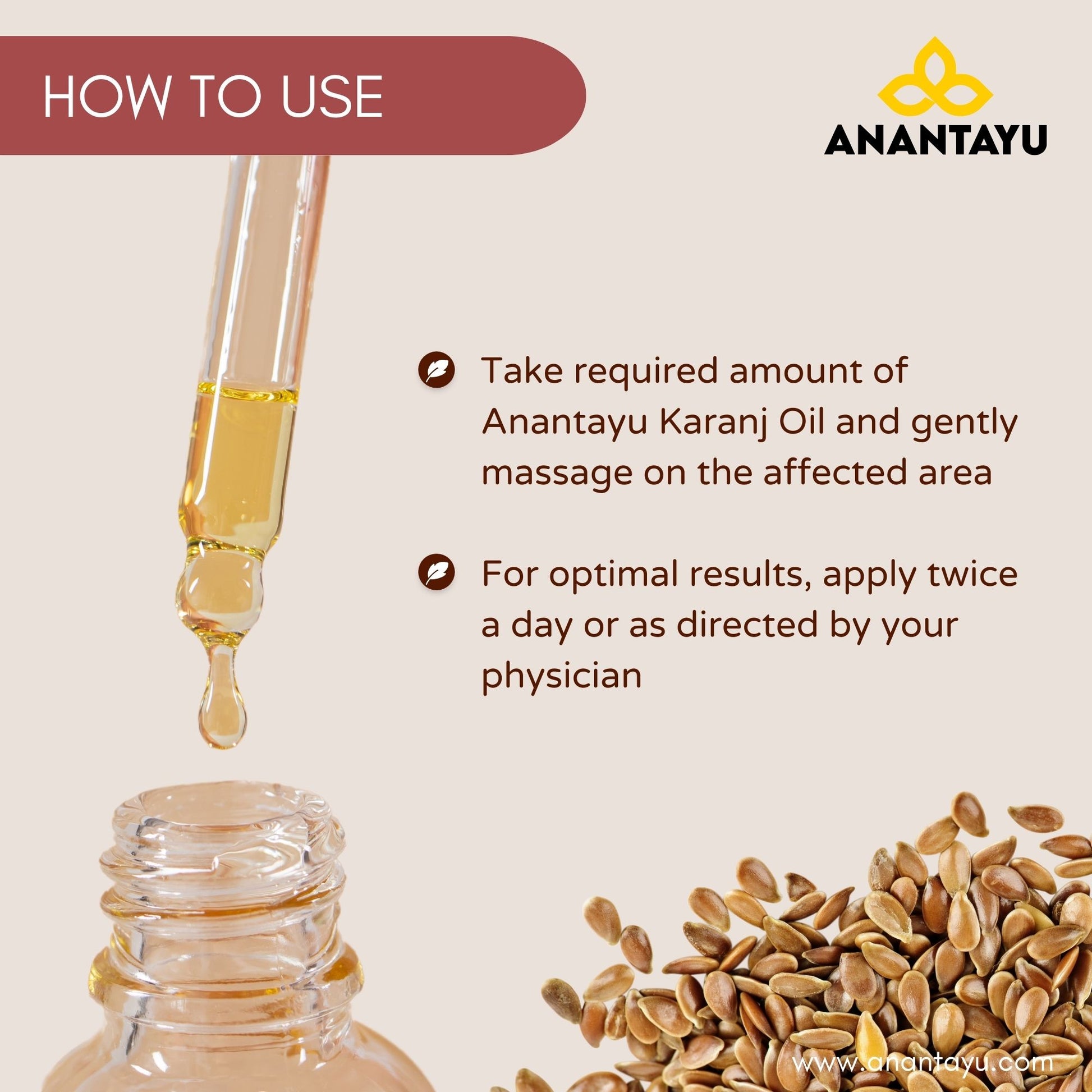 HOW TO USE

ANANTAYU

Take required amount of Anantayu Karanj Oil and gently massage on the affected area

For optimal results, apply twice a day or as directed by your physician

www.anantayu.com