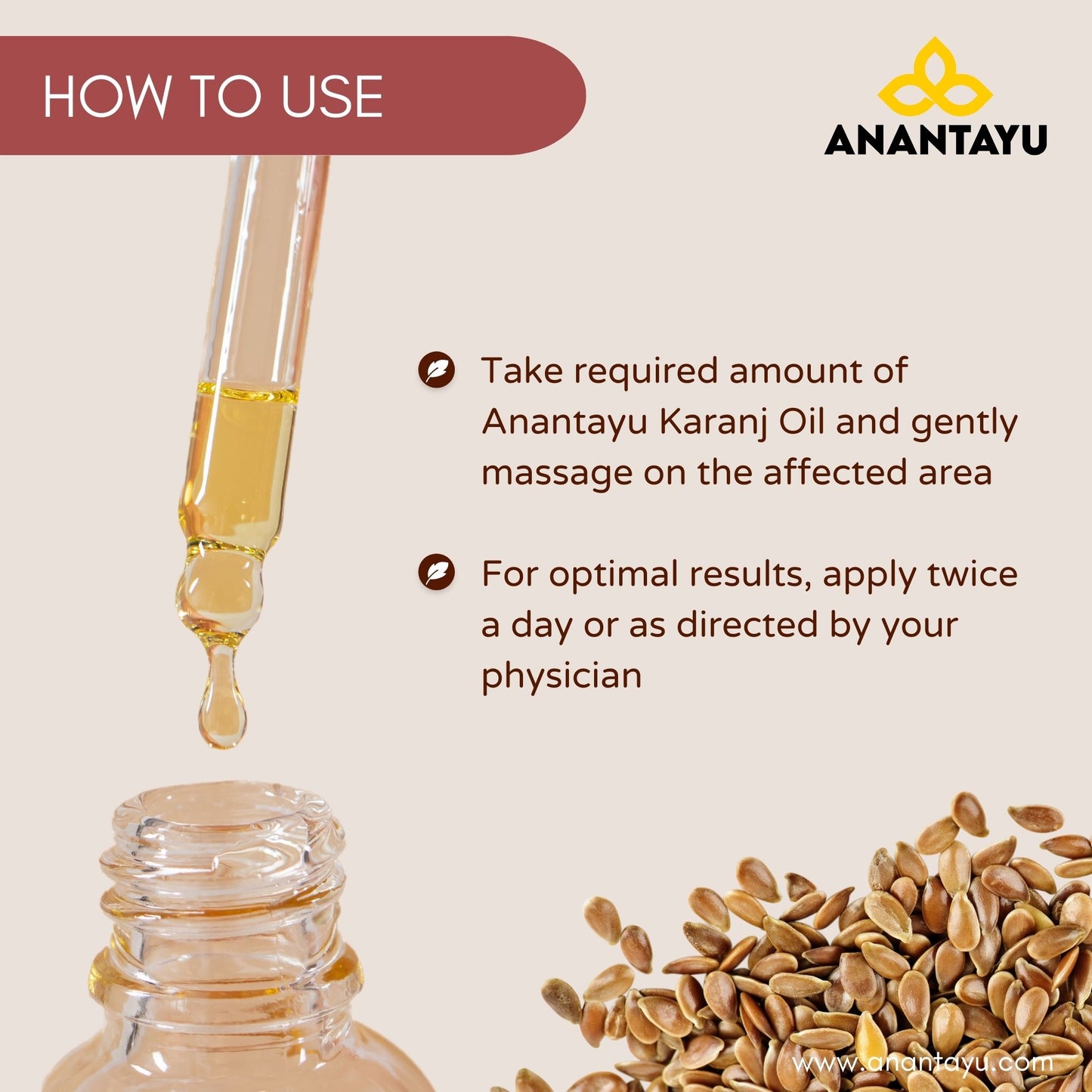 HOW TO USE

ANANTAYU

Take required amount of Anantayu Karanj Oil and gently massage on the affected area

For optimal results, apply twice a day or as directed by your physician

www.anantayu.com