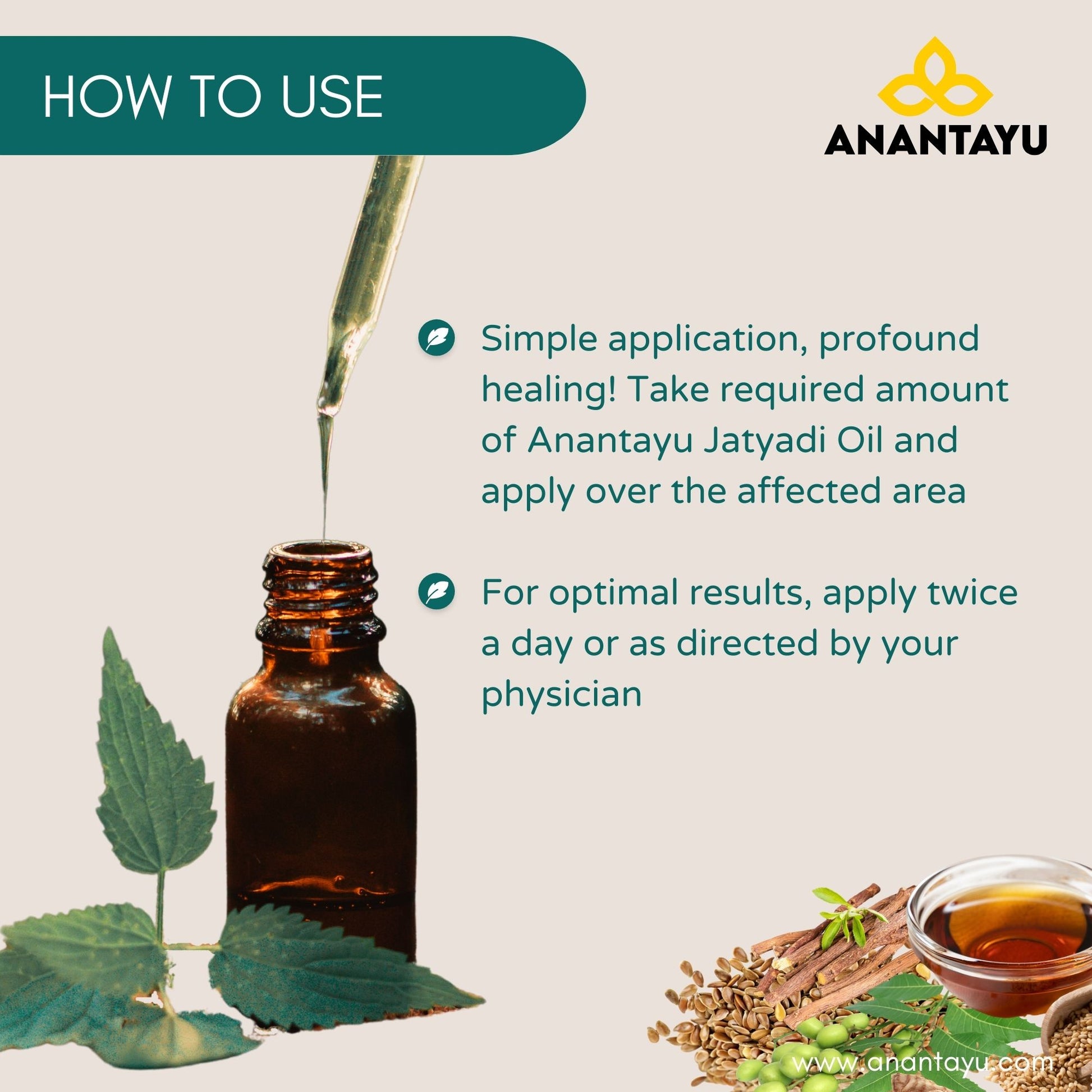 HOW TO USE

ANANTAYU

Simple application, profound healing! Take required amount of Anantayu Jatyadi Oil and apply over the affected area

For optimal results, apply twice a day or as directed by your physician

www.anantayu.com