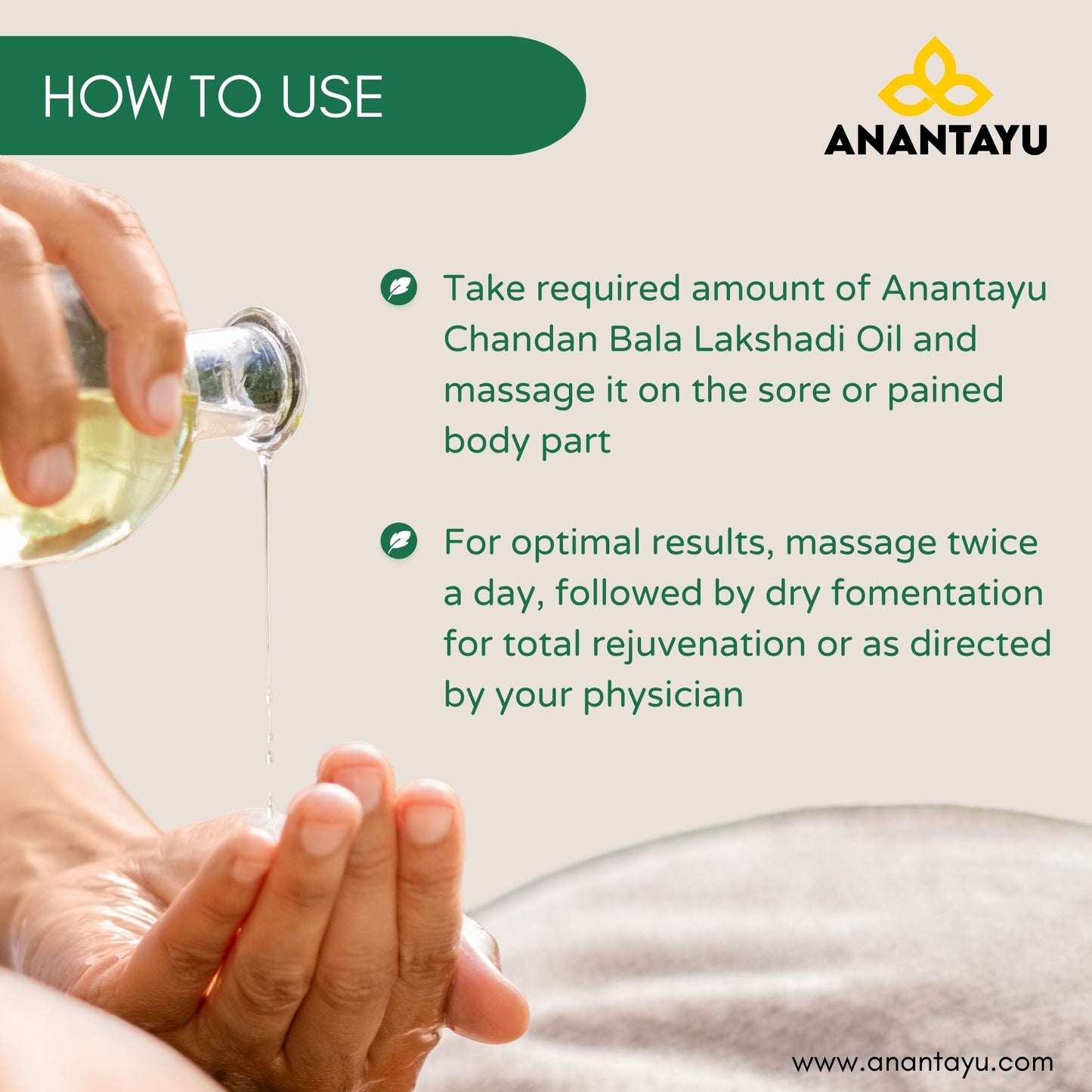 HOW TO USE

ANANTAYU

Take required amount of Anantayu Chandan Bala Lakshadi Oil and massage it on the sore or pained body part

For optimal results, massage twice a day, followed by dry fomentation for total rejuvenation or as directed by your physician

www.anantayu.com